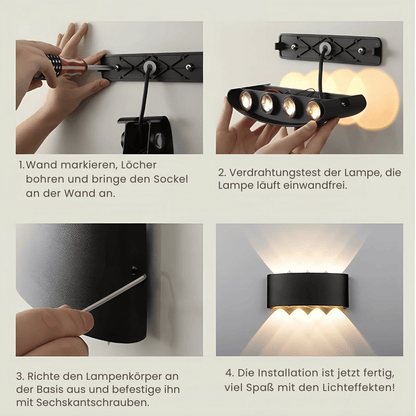 1.Wand markieren, Löcher bohren und bringe den Sockel an der Wand an.

2. Verdrahtungstest der Lampe, die Lampe läuft einwandfrei.

3. Richte den Lampenkörper an der Basis aus und befestige ihn mit Sechskantschrauben.

4. Die Installation ist jetzt fertig, viel Spaß mit den Lichteffekten!